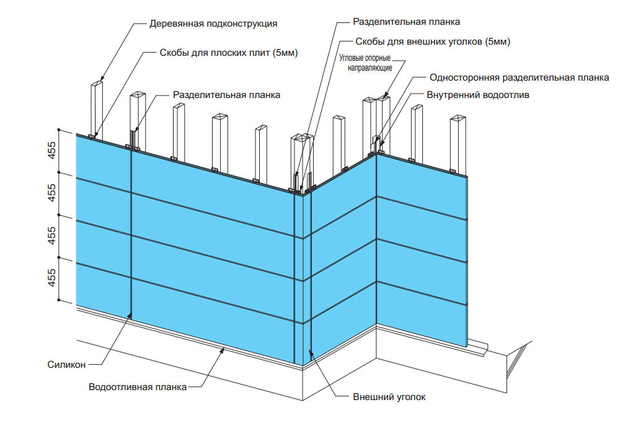 Деревянная подконструкция
Скобы для плоских плит (5мм)
Разделительная планка
Разделительная планка
Скобы для внешних уголков (5мм)
Угловые опорные направляющие
Односторонняя разделительная планка
Внутренний водоотлив
455
455
455
455
Силикон
Водоотливная планка
Внешний уголок