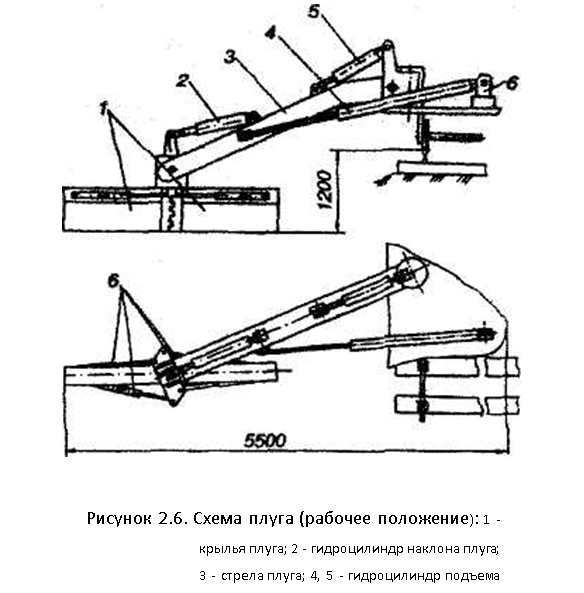 5
4
3
2
1
6
1200
6
5500

Рисунок 2.6. Схема плуга (рабочее положение): 1 - крылья плуга; 2 - гидроцилиндр наклона плуга; 3 - стрела плуга; 4, 5 - гидроцилиндр подъема