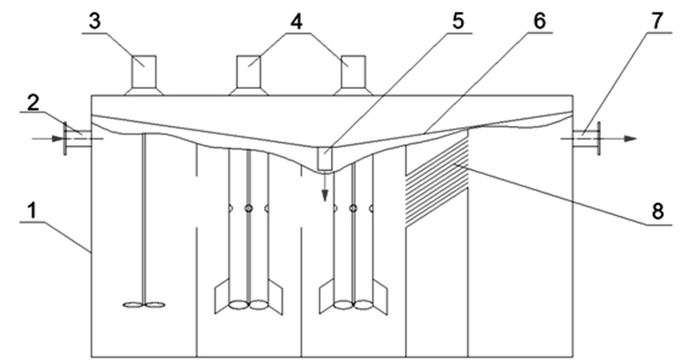 3
4
5
6
7
2
1
8