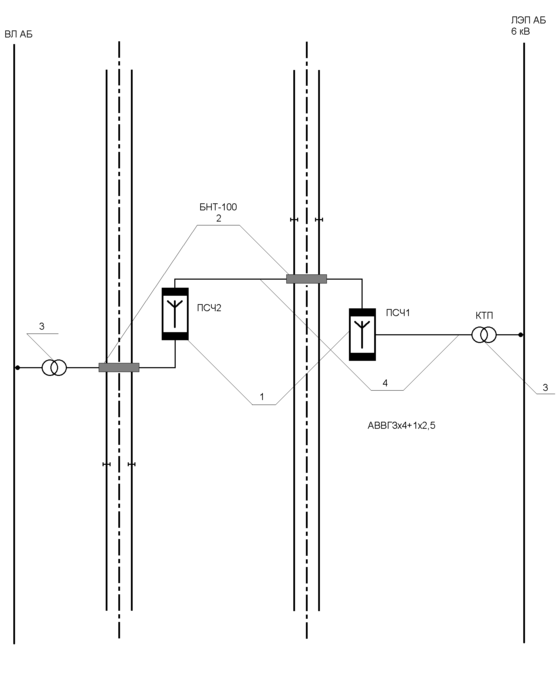 ВЛ АБ

ЛЭП АБ
6 кВ

БНТ-100
2

ПСЧ2

ПСЧ1

КТП

3

1

4

3

АВВГ3х4+1х2,5