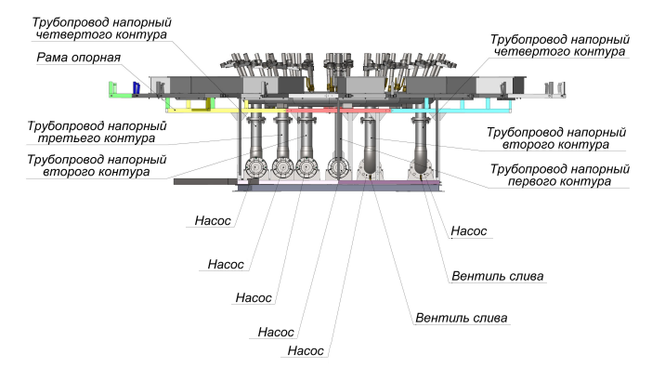 Трубопровод напорный четвертого контура

Рама опорная

Трубопровод напорный третьего контура

Трубопровод напорный второго контура

Трубопровод напорный четвертого контура

Трубопровод напорный второго контура

Трубопровод напорный первого контура

Насос

Насос

Насос

Насос

Насос

Насос

Вентиль слива

Вентиль слива