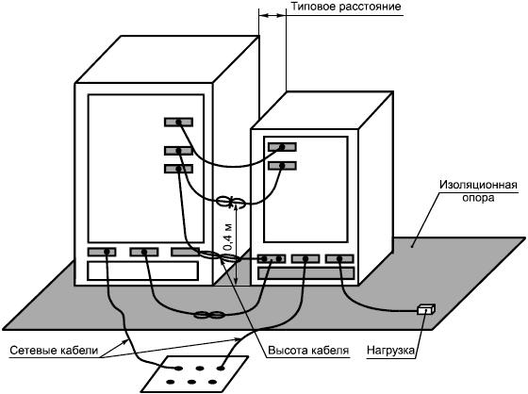 Типовое расстояние

Изоляционная опора

0,4 м

Сетевые кабели

Высота кабеля

Нагрузка