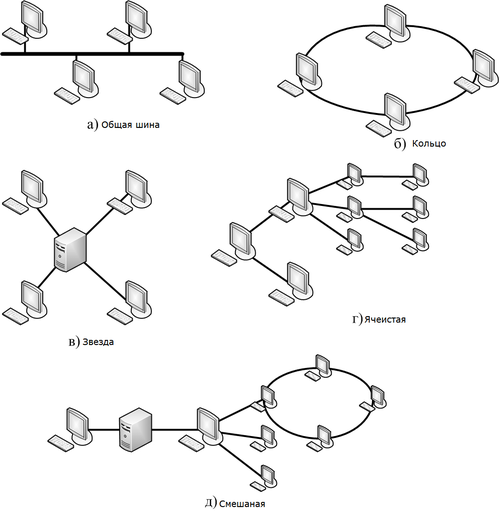 а) Общая шина

б) Кольцо

в) Звезда

г) Ячеистая

д) Смешаная