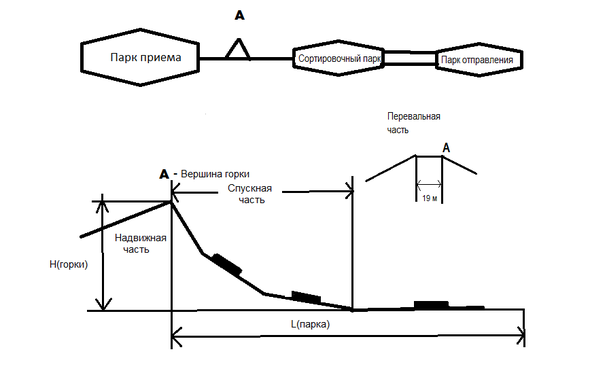 A

Парк приема

Сортировочный парк

Парк отправления

Перевальная часть

A

19 м

A - Вершина горки

Спускная часть

Надвижная часть

H(горки)

L(парка)