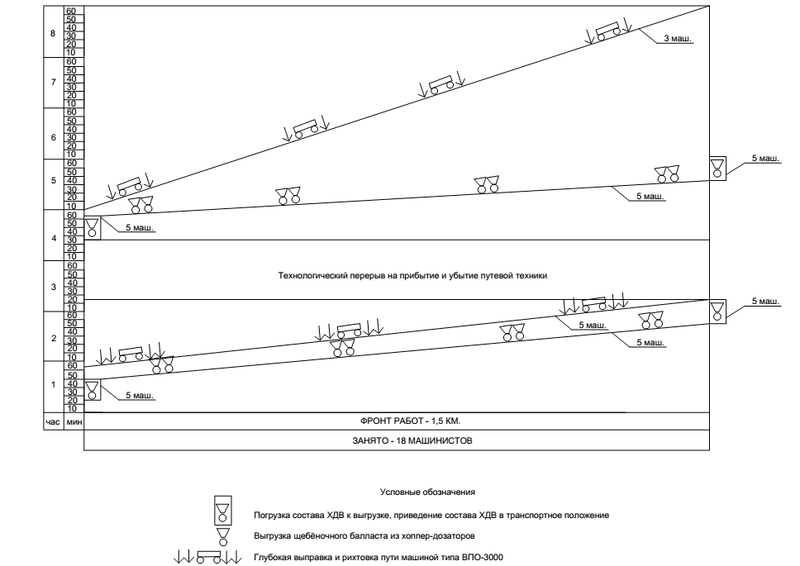 8
60
50
40
30
20
10
7
60
50
40
30
20
10
6
60
50
40
30
20
10
5
60
50
40
30
20
10
4
60
50
40
30
20
10
3
60
50
40
30
20
10
2
60
50
40
30
20
10
1
60
50
40
30
20
10
час мин

3 маш.

5 маш.

5 маш.

5 маш.

Технологический перерыв на прибытие и убытие путевой техники

5 маш.

5 маш.

5 маш.

5 маш.

ФРОНТ РАБОТ - 1,5 КМ.

ЗАНЯТО - 18 МАШИНИСТОВ

Условные обозначения

Погрузка состава ХДВ к выгрузке, приведение состава ХДВ в транспортное положение

Выгрузка щебёночного балласта из хоппер-дозаторов

Глубокая выправка и рихтовка пути машиной типа ВПО-3000