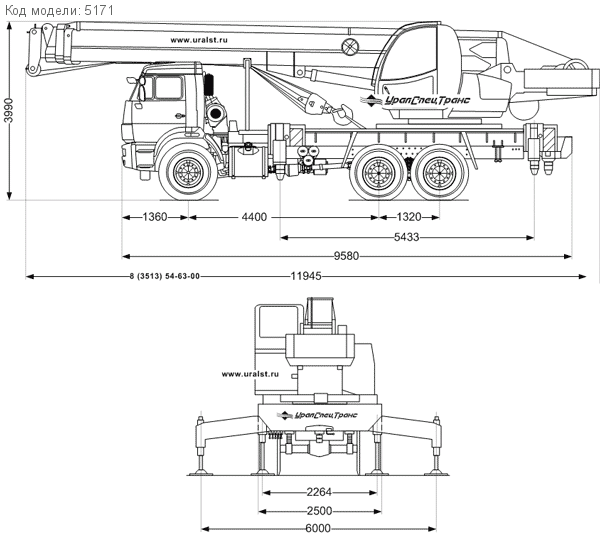 Код модели: 5171

www.uralst.ru

УралСпецТранс

3990

1360
4400
1320
5433
9580
8 (3513) 54-63-00
11945

www.uralst.ru

УралСпецТранс

2264
2500
6000