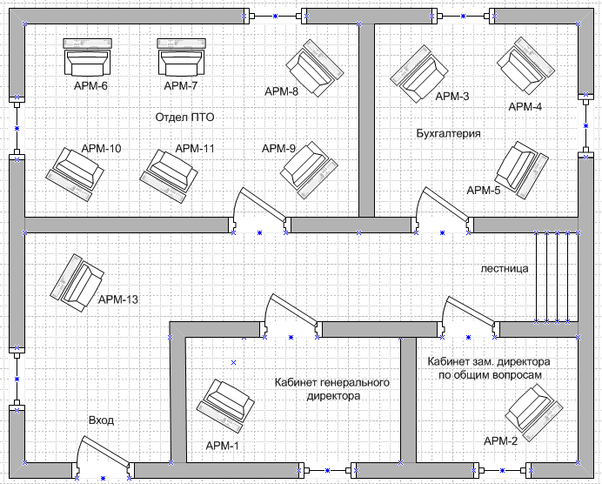 АРМ-6
АРМ-7
АРМ-8
АРМ-3
АРМ-4
Отдел ПТО
Бухгалтерия
АРМ-10
АРМ-11
АРМ-9
АРМ-5
лестница
АРМ-13
Кабинет зам. директора по общим вопросам
Кабинет генерального директора
Вход
АРМ-1
АРМ-2