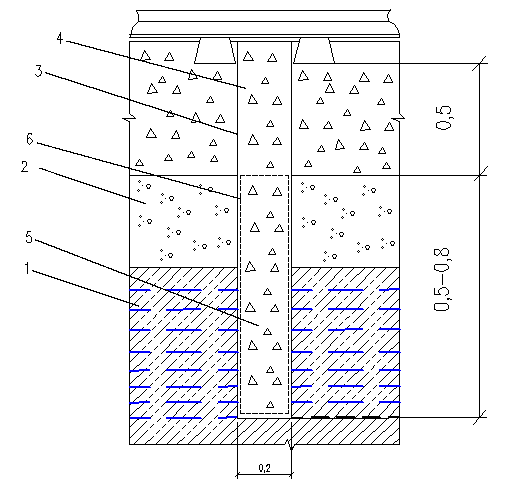 4
3
6
2
5
1
0,5
0,5–0,8
0,2