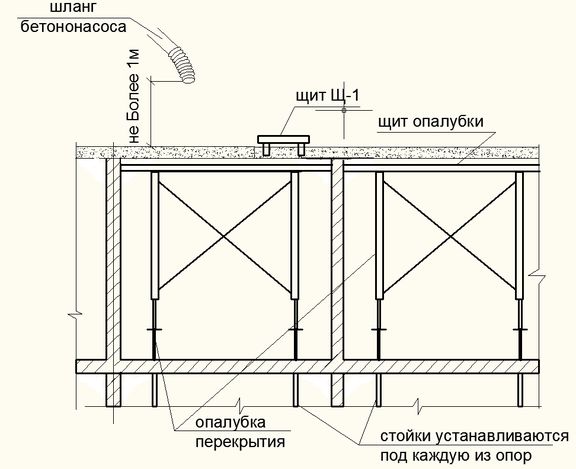 шланг
бетононасоса

не Более 1м

щит Щ-1

щит опалубки

опалубка
перекрытия

стойки устанавливаются
под каждую из опор