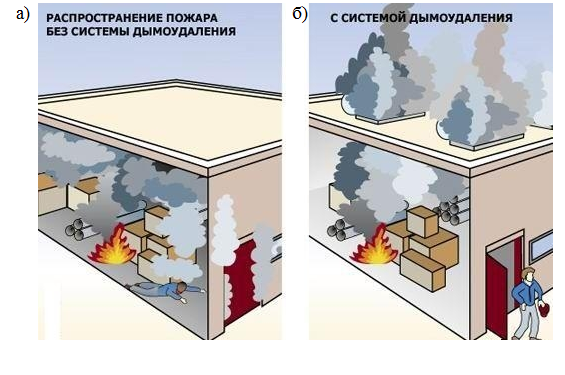 а) РАСПРОСТРАНЕНИЕ ПОЖАРА БЕЗ СИСТЕМЫ ДЫМОУДАЛЕНИЯ

б) С СИСТЕМОЙ ДЫМОУДАЛЕНИЯ