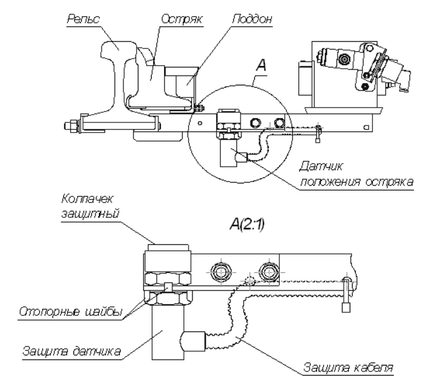 Рельс
Остряк
Поддон
А
Датчик положения остряка
Колпачек защитный
А(2:1)
Стопорные шайбы
Защита датчика
Защита кабеля