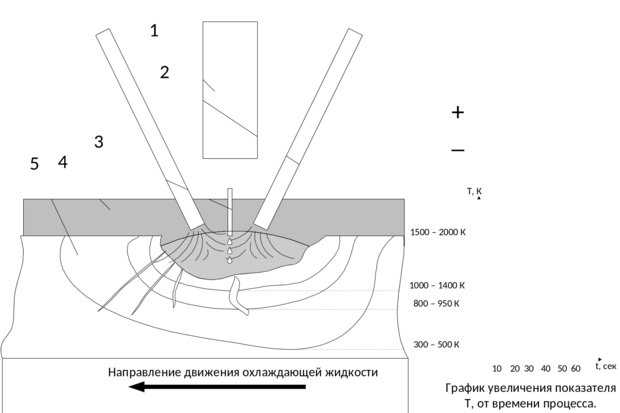 1
2
3
5 4
+
–
T, K
1500 – 2000 K
1000 – 1400 K
800 – 950 K
300 – 500 K
Направление движения охлаждающей жидкости
10 20 30 40 50 60
t, сек
График увеличения показателя T, от времени процесса.