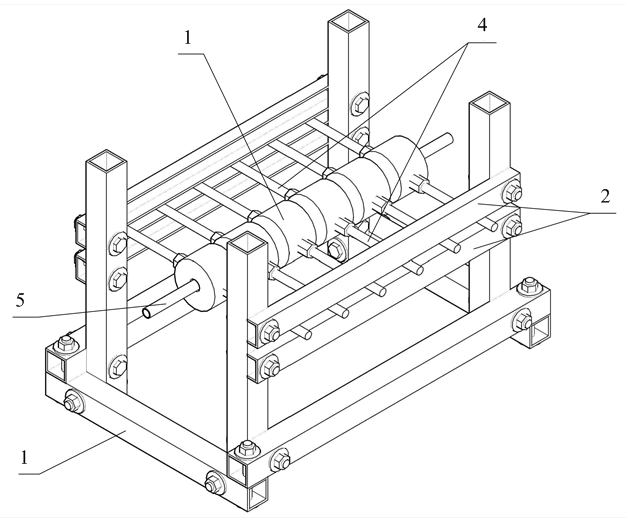 1
4
2
5
1