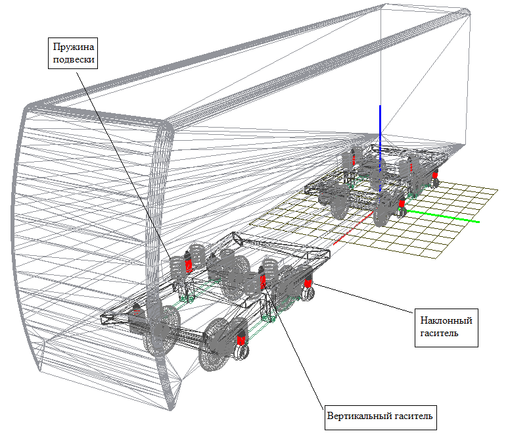 Пружина подвески

Наклонный гаситель

Вертикальный гаситель