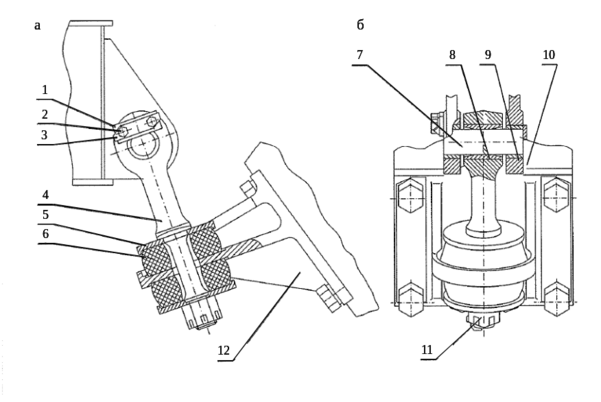 а
1
2
3
4
5
6
12

б
7
8
9
10
11