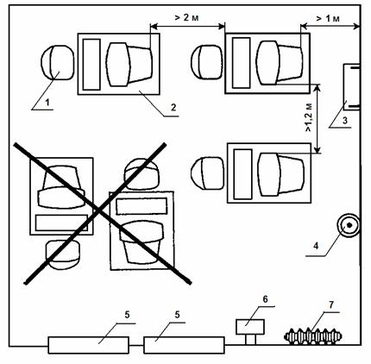 > 2 м
> 1 м
1
2
3
>1,2 м
4
5
5
6
7