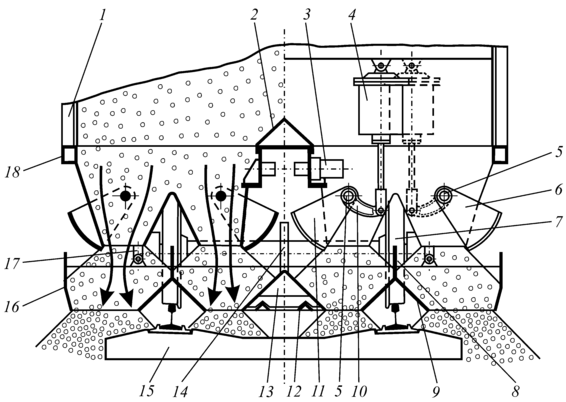 1 2 3 4 5 6 7 18 17 16 15 14 13 12 11 5 10 9 8