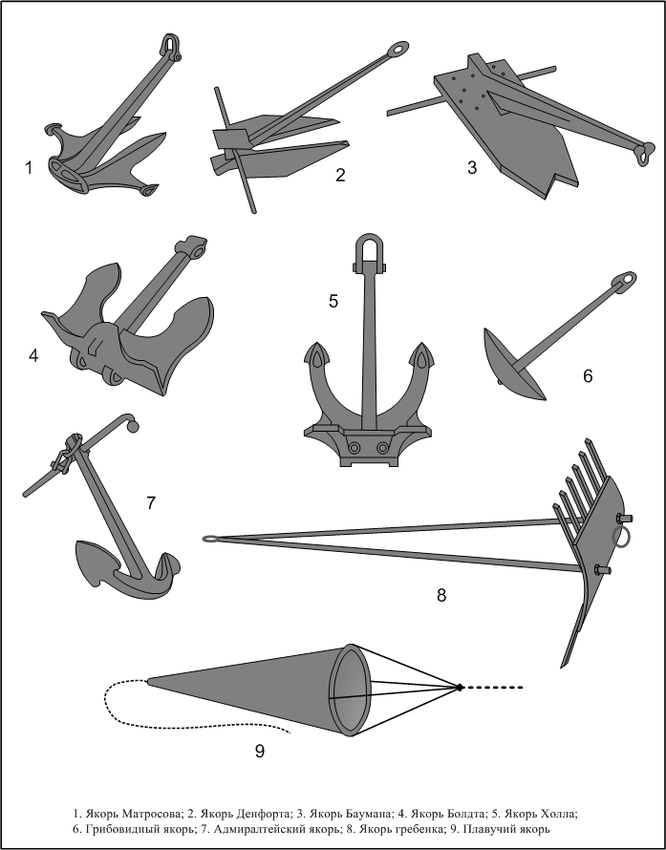 1

2

3

4

5

6

7

8

9

1. Якорь Матросова; 2. Якорь Денфорта; 3. Якорь Баумана; 4. Якорь Болдта; 5. Якорь Холла; 6. Грибовидный якорь; 7. Адмиралтейский якорь; 8. Якорь гребенка; 9. Плавучий якорь