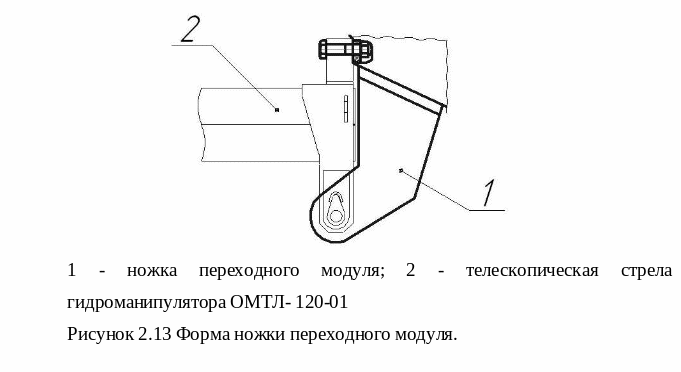 2

1

1 - ножка переходного модуля; 2 - телескопическая стрела гидроманипулятора ОМТЛ- 120-01

Рисунок 2.13 Форма ножки переходного модуля.