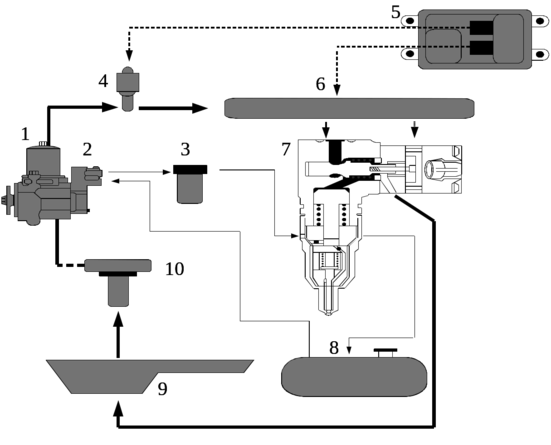 5

4

6

1

2

3

7

10

8

9