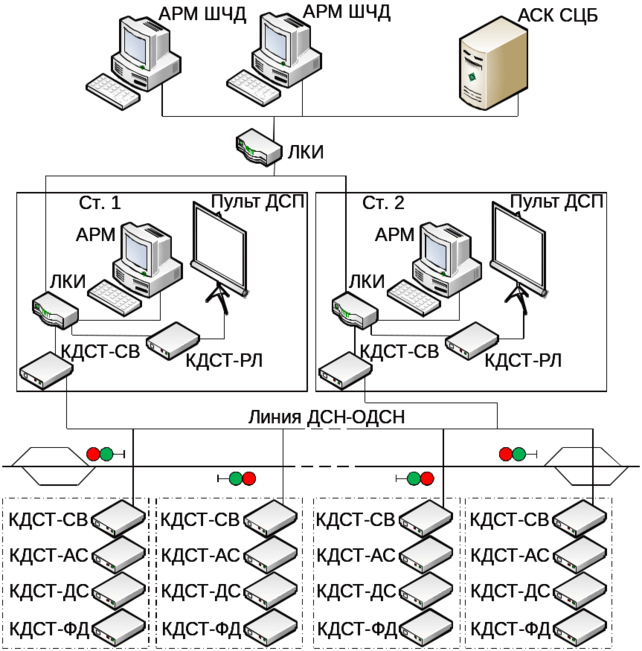 АРМ ШЧД
АРМ ШЧД
АСК СЦБ
ЛКИ
Ст. 1
Пульт ДСП
АРМ
ЛКИ
КДСТ-СВ
КДСТ-РЛ
Ст. 2
Пульт ДСП
АРМ
ЛКИ
КДСТ-СВ
КДСТ-РЛ
Линия ДСН-ОДСН
КДСТ-СВ
КДСТ-АС
КДСТ-ДС
КДСТ-ФД
КДСТ-СВ
КДСТ-АС
КДСТ-ДС
КДСТ-ФД
КДСТ-СВ
КДСТ-АС
КДСТ-ДС
КДСТ-ФД
КДСТ-СВ
КДСТ-АС
КДСТ-ДС
КДСТ-ФД