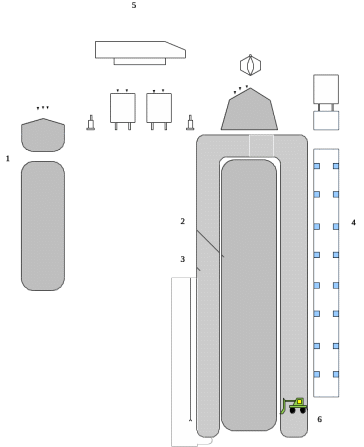 5

1

2

3

4

6