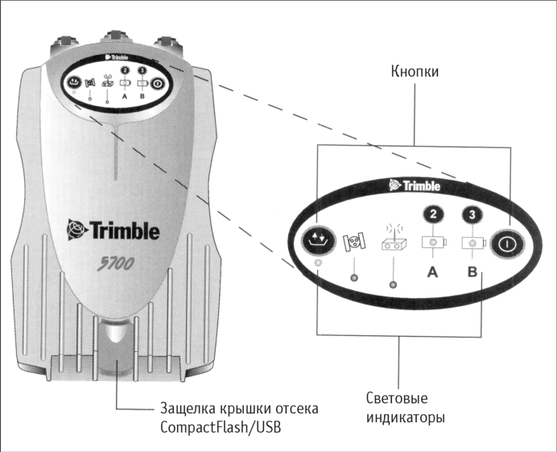 Trimble
2 3
A B

Trimble
5700

Кнопки

Trimble
2 3
A B

Защелка крышки отсека CompactFlash/USB

Световые индикаторы