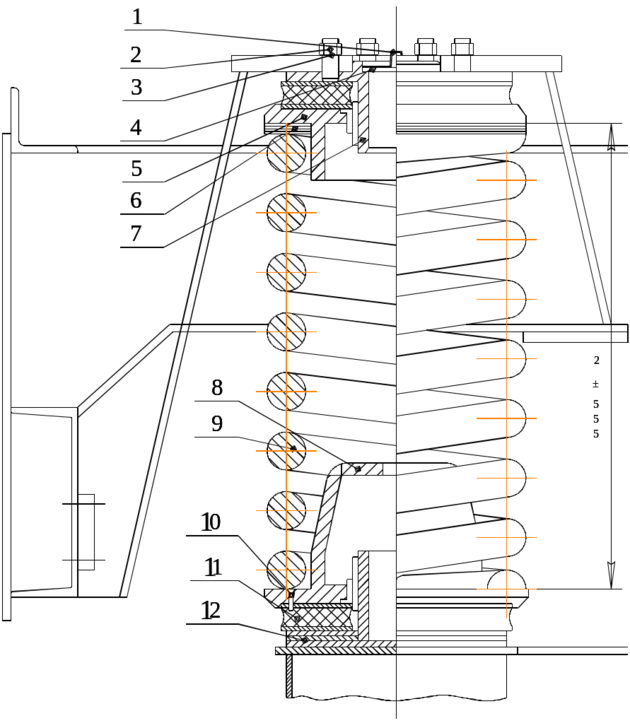 1
2
3
4
5
6
7
8
9
10
11
12
2
±
5
5
5