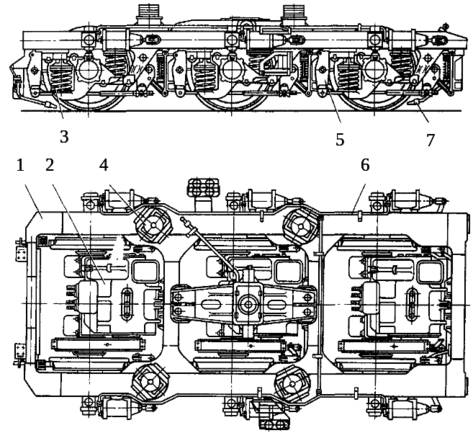 3
5
7
1
2
4
6