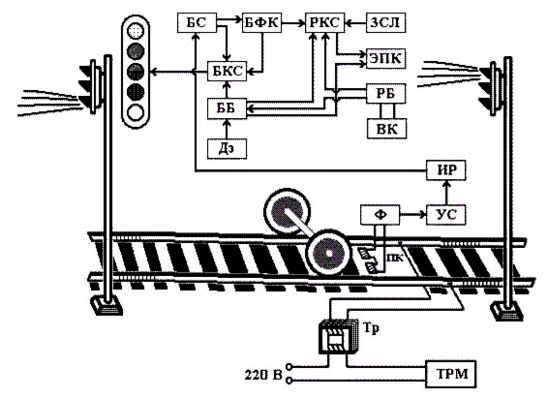 БС
БФК
РКС
ЗСЛ
ЭПК
БКС
РБ
ББ
ВК
Дз
ИР
Ф
УС
ПК
Тр
220 В
ТРМ