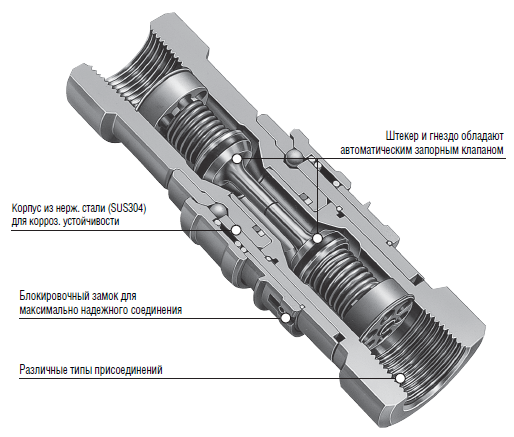 Штекер и гнездо обладают автоматическим запорным клапаном

Корпус из нерж. стали (SUS304) для корроз. устойчивости

Блокировочный замок для максимально надежного соединения

Различные типы присоединений