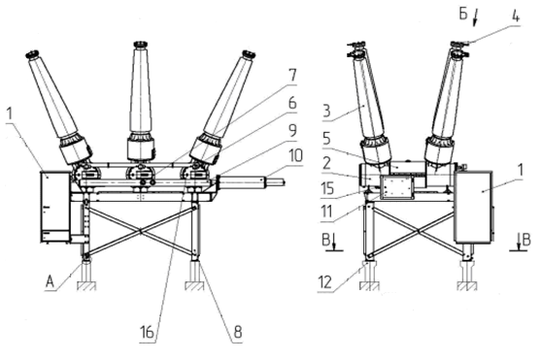 1
7
6
9
10
А
16
8
Б
4
3
5
2
15
11
1
В
В
12