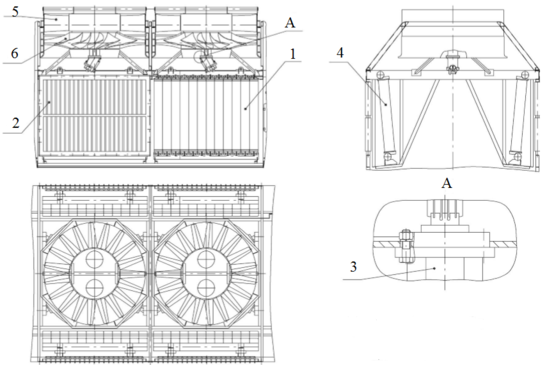 5
6
A
1
2
4
A
3