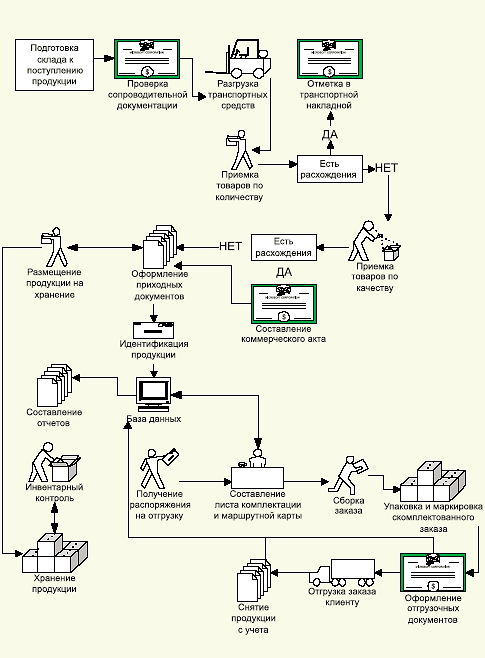 Подготовка склада к поступлению продукции

Проверка сопроводительной документации

Разгрузка транспортных средств

Отметка в транспортной накладной

ДА

Приемка товаров по количеству

Есть расхождения

НЕТ

Размещение продукции на хранение

Оформление приходных документов

НЕТ

Есть расхождения

Приемка товаров по качеству

ДА

Составление коммерческого акта

Идентификация продукции

Составление отчетов

База данных

Инвентарный контроль

Получение распоряжения на отгрузку

Составление листа комплектации и маршрутной карты

Сборка заказа

Упаковка и маркировка скомплектованного заказа

Хранение продукции

Снятие продукции с учета

Отгрузка заказа клиенту

Оформление отгрузочных документов