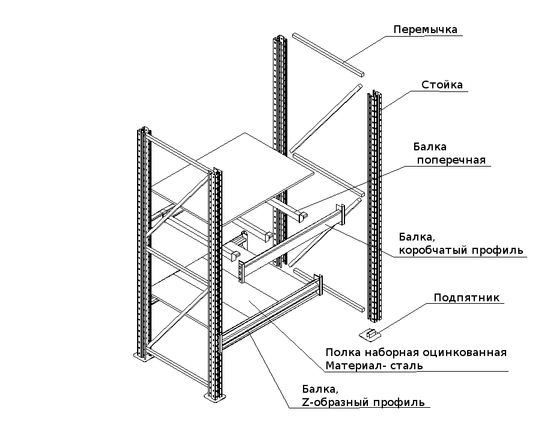 Перемычка

Стойка

Балка
поперечная

Балка,
коробчатый профиль

Подпятник

Полка наборная оцинкованная
Материал- сталь

Балка,
Z-образный профиль