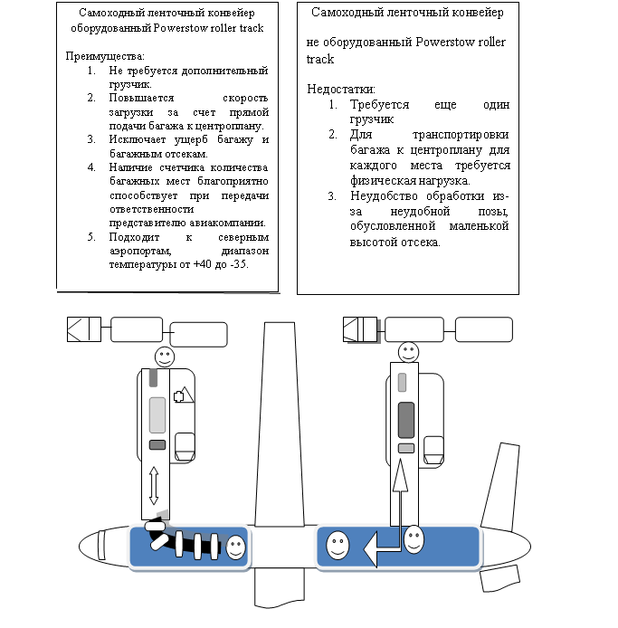 Самоходный ленточный конвейер оборудованный Powerstow roller track

Преимущества:
1. Не требуется дополнительный грузчик.
2. Повышается скорость загрузки за счет прямой подачи багажа к центроплану.
3. Исключает ущерб багажу и багажным отсекам.
4. Наличие счетчика количества багажных мест благоприятно способствует при передачи ответственности представителю авиакомпании.
5. Подходит к северным аэропортам, диапазон температуры от +40 до -35.

Самоходный ленточный конвейер

не оборудованный Powerstow roller track

Недостатки:
1. Требуется еще один грузчик
2. Для транспортировки багажа к центроплану для каждого места требуется физическая нагрузка.
3. Неудобство обработки из-за неудобной позы, обусловленной маленькой высотой отсека.