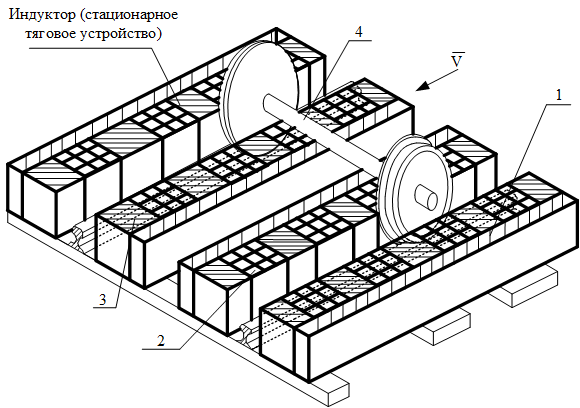 Индуктор (стационарное тяговое устройство)

4

$\overline{V}$

1

3

2