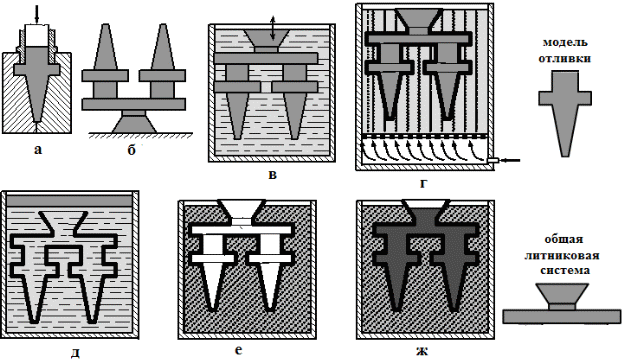 а

б

в

г

модель отливки

д

е

ж

общая литниковая система