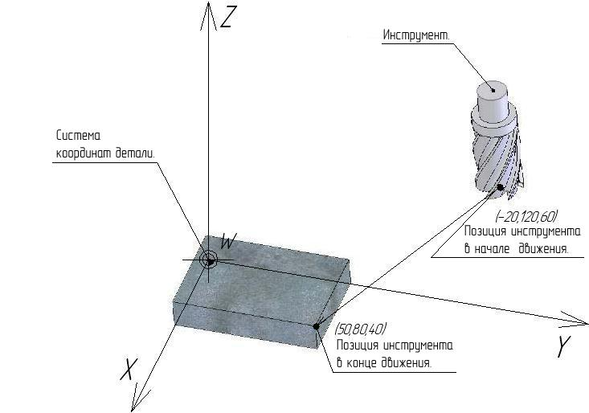 Z

Инструмент.

Система координат детали.

W

(-20,120,60)
Позиция инструмента в начале движения.

(50,80,40)
Позиция инструмента в конце движения.

Y

X