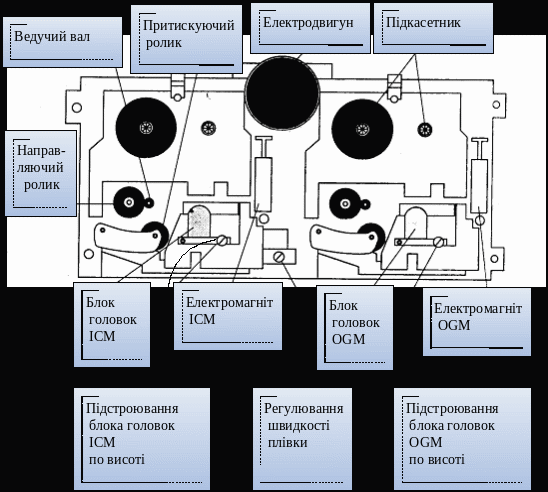 Ведучий вал

Притискуючий ролик

Електродвигун

Підкасетник

Направляючий ролик

Блок головок ICM

Електромагніт ICM

Блок головок OGM

Електромагніт OGM

Підстроювання блока головок ICM по висоті

Регулювання швидкості плівки

Підстроювання блока головок OGM по висоті