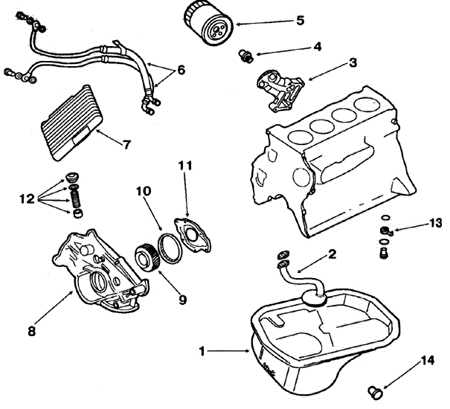 5
4
3
6
7
11
10
12
13
2
9
8
1
14