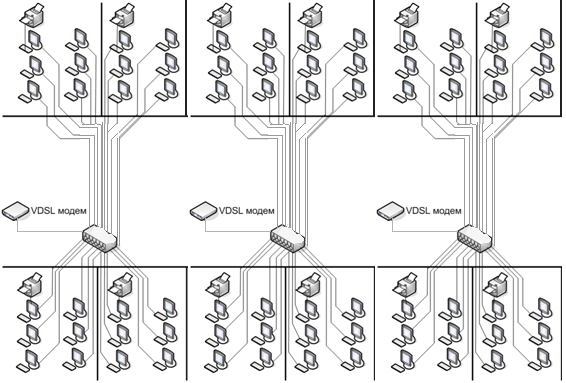 VDSL модем

VDSL модем

VDSL модем