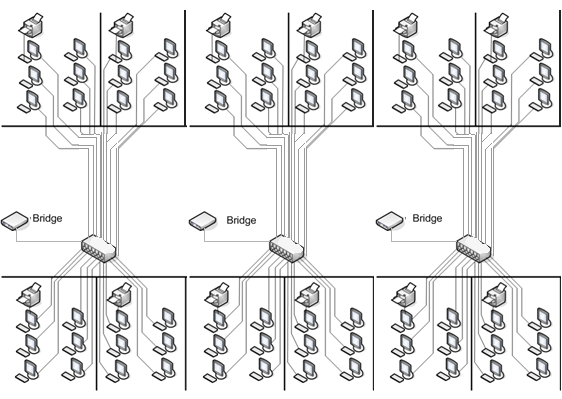 Bridge

Bridge

Bridge