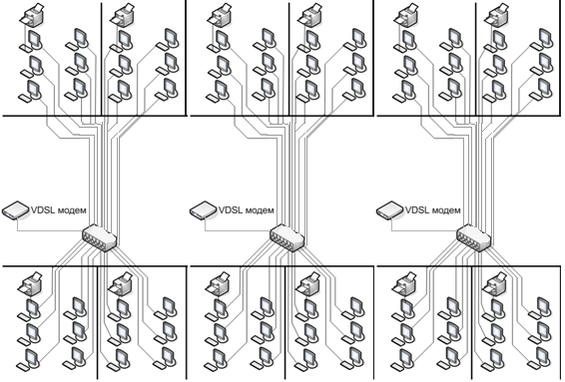 VDSL модем

VDSL модем

VDSL модем