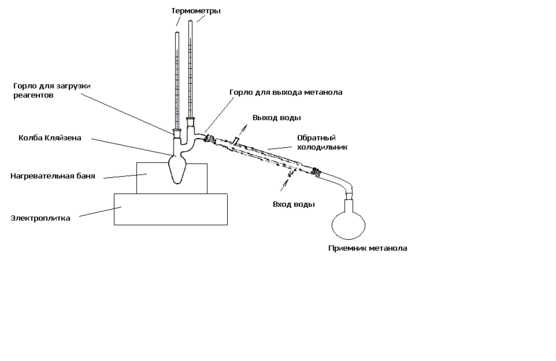 Термометры

Горло для загрузки реагентов

Горло для выхода метанола

Выход воды

Колба Кляйзена

Обратный холодильник

Нагревательная баня

Вход воды

Электроплитка

Приемник метанола