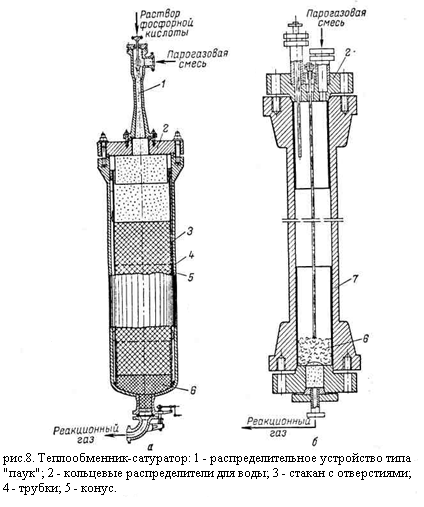 Раствор фосфорной кислоты

Парогазовая смесь

1

2

3

4

5

6

Реакционный газ

а

Парогазовая смесь

2

7

6

Реакционный газ

б

рис.8. Теплообменник-сатуратор: 1 - распределительное устройство типа "паук"; 2 - кольцевые распределители для воды; 3 - стакан с отверстиями; 4 - трубки; 5 - конус.