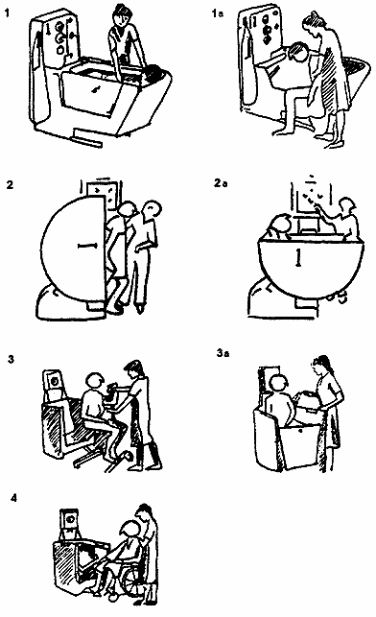 1

1a

2

2a

3

3a

4