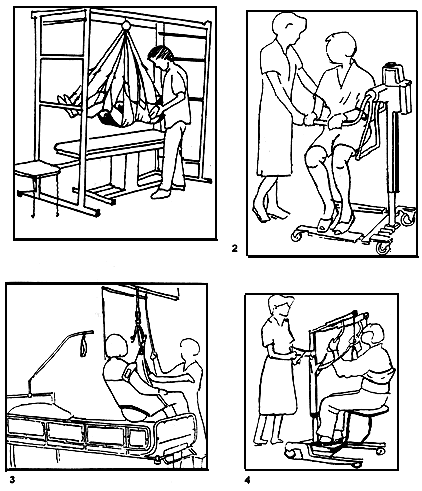 2

3

4