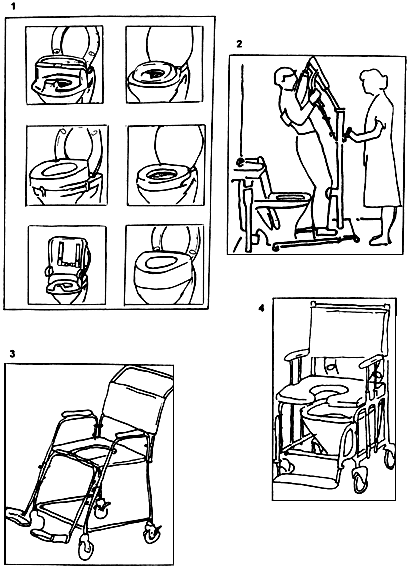 1

2

3

4