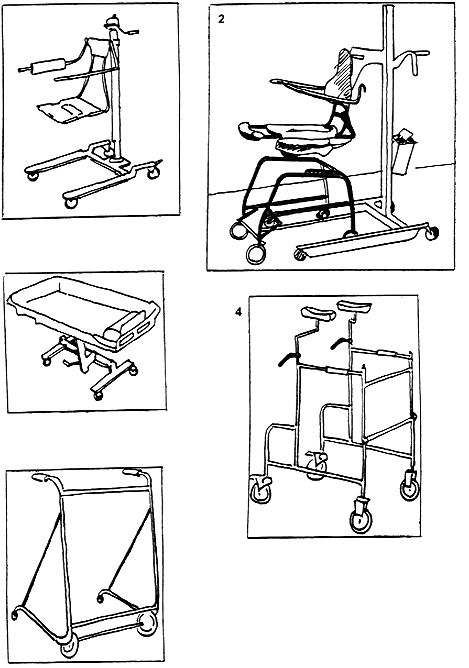 2

4